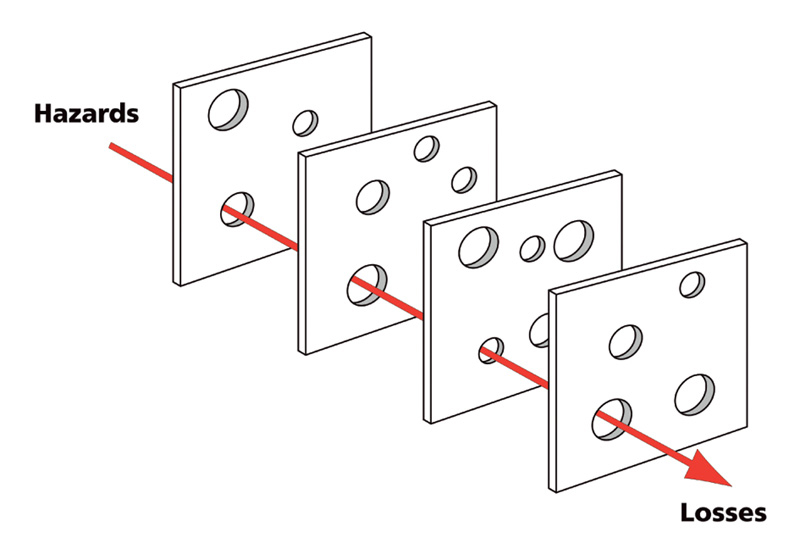 Hazards

Losses