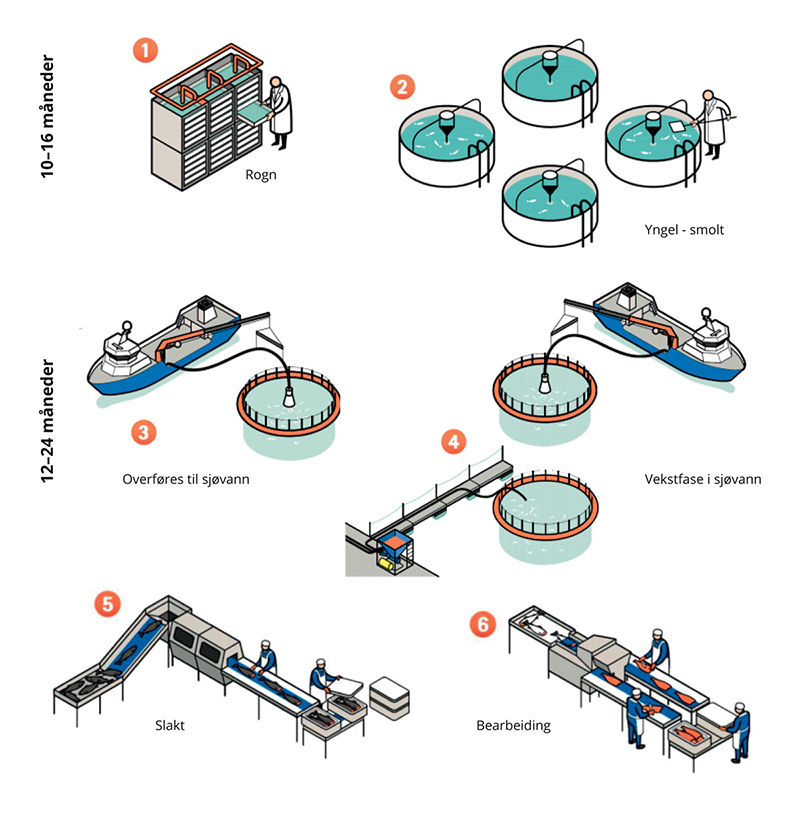 10–16 måneder

1

Rogn

2

Yngel - smolt

12–24 måneder

3

Overføres til sjøvann

4

Vekstfase i sjøvann

5

Slakt

6

Bearbeiding