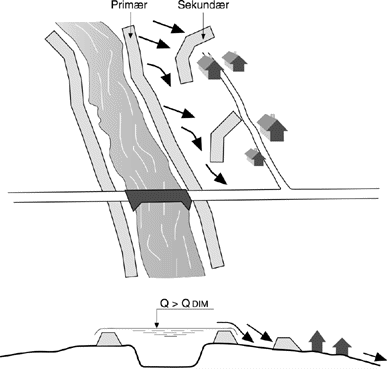 Primær
Sekundær

$Q > Q_{DIM}$