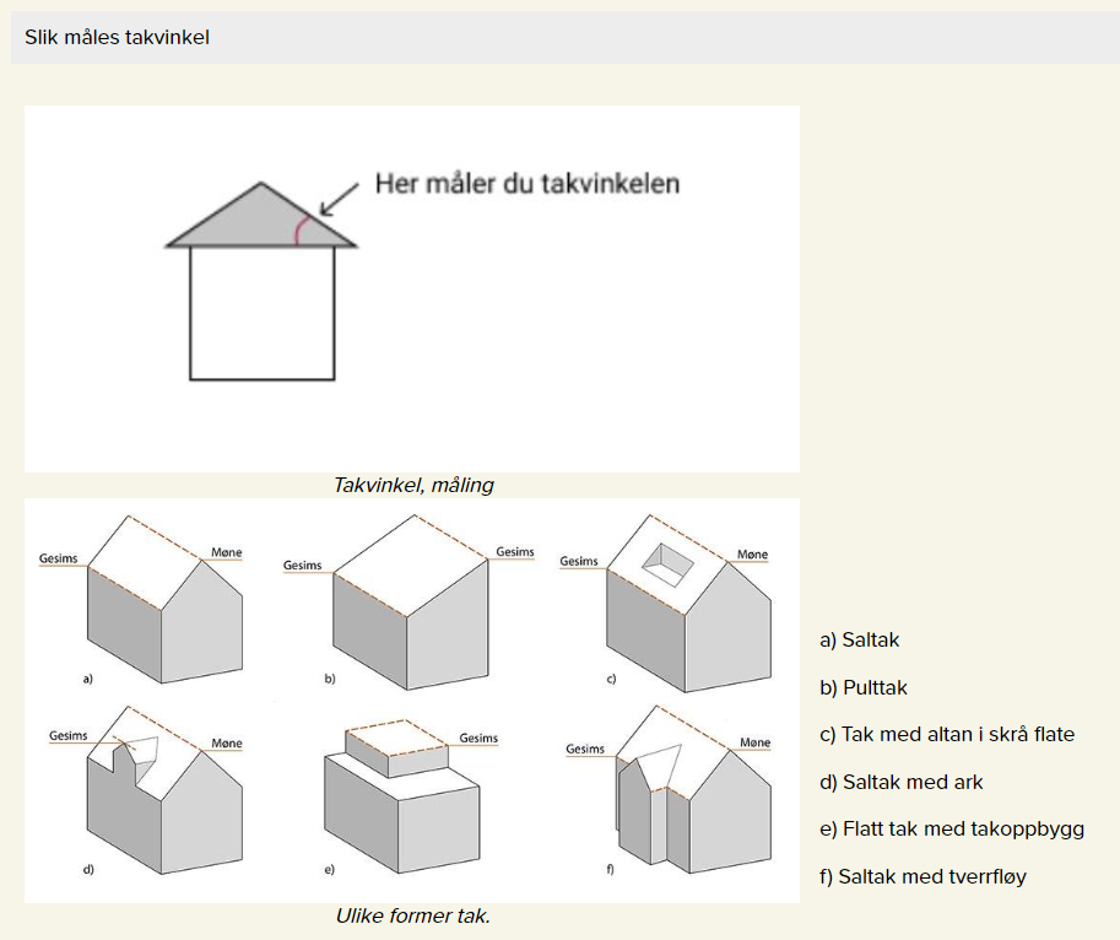 Slik måles takvinkel

Her måler du takvinkelen

Takvinkel, måling

Gesims
Møne
a)

Gesims
Gesims
b)

Gesims
Møne
c)

Gesims
Møne
d)

Gesims
e)

Gesims
Møne
f)

Ulike former tak.

a) Saltak

b) Pulttak

c) Tak med altan i skrå flate

d) Saltak med ark

e) Flatt tak med takoppbygg

f) Saltak med tverrfløy