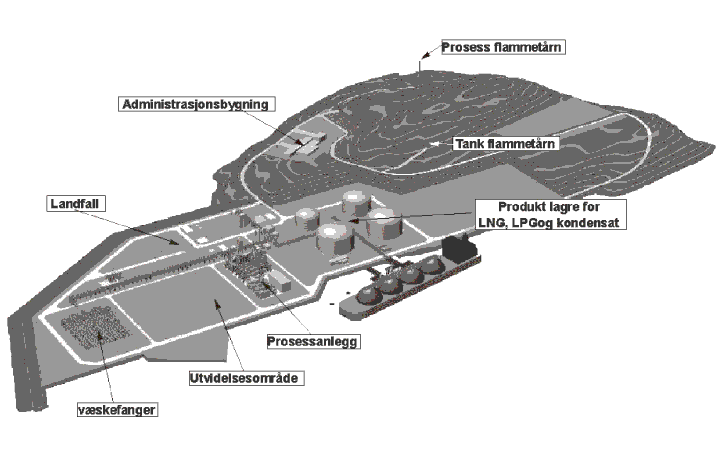 Prosess flammetårn

Administrasjonsbygning

Tank flammetårn

Landfall

Produkt lagre for LNG, LPGog kondensat

Prosessanlegg

Utvidelsesområde

væskefanger