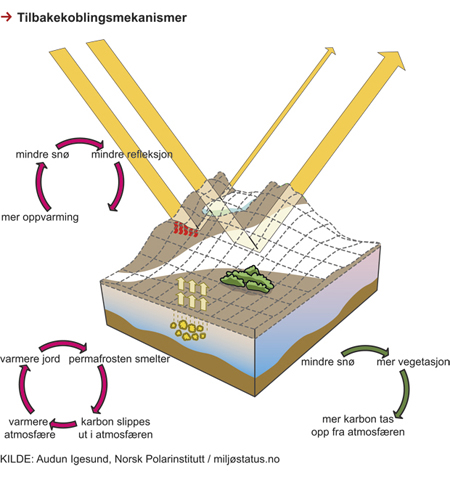 → Tilbakekoblingsmekanismer

mindre snø
mindre refleksjon
mer oppvarming

varmere jord
permafrosten smelter
karbon slippes ut i atmosfæren
varmere atmosfære

mindre snø
mer vegetasjon
mer karbon tas opp fra atmosfæren

KILDE: Audun Igesund, Norsk Polarinstitutt / miljøstatus.no