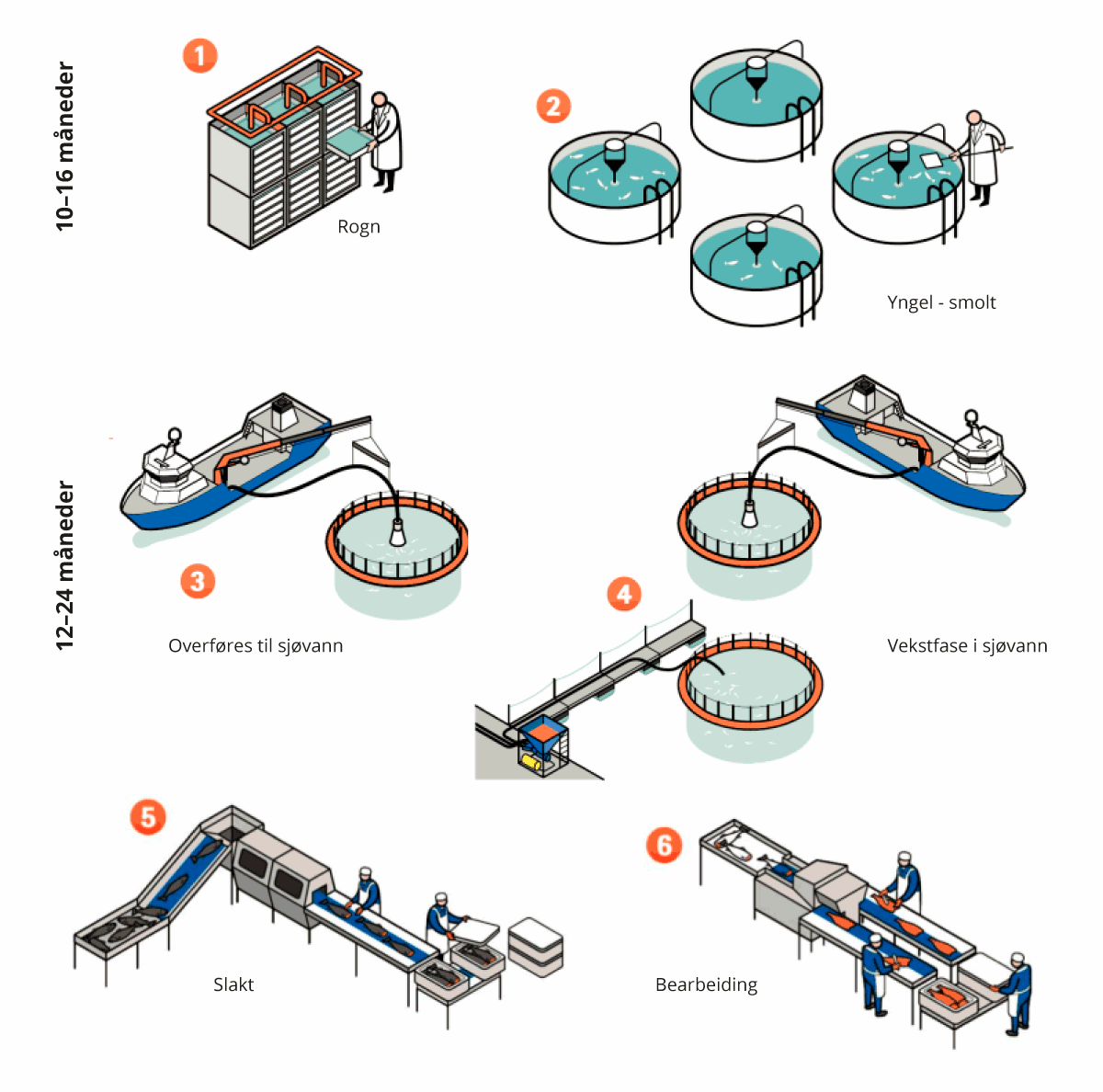 10–16 måneder

1

Rogn

2

Yngel - smolt

12–24 måneder

3

Overføres til sjøvann

4

Vekstfase i sjøvann

5

Slakt

6

Bearbeiding