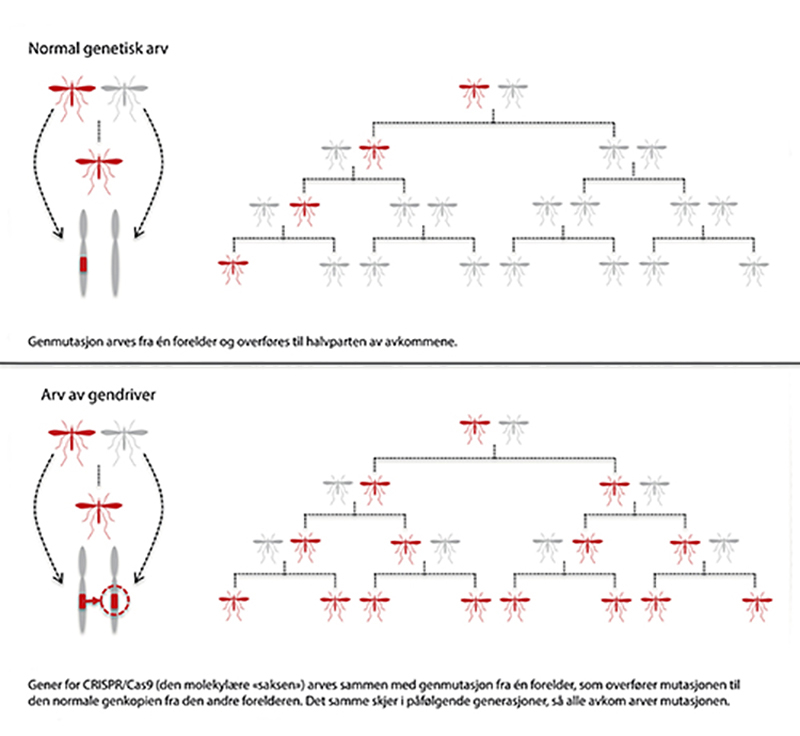 Normal genetisk arv

Genmutasjon arves fra én forelder og overføres til halvparten av avkommene.

Arv av gendriver

Gener for CRISPR/Cas9 (den molekylære «saksen») arves sammen med genmutasjon fra én forelder, som overfører mutasjonen til den normale genkopien fra den andre forelderen. Det samme skjer i påfølgende generasjoner, så alle avkom arver mutasjonen.